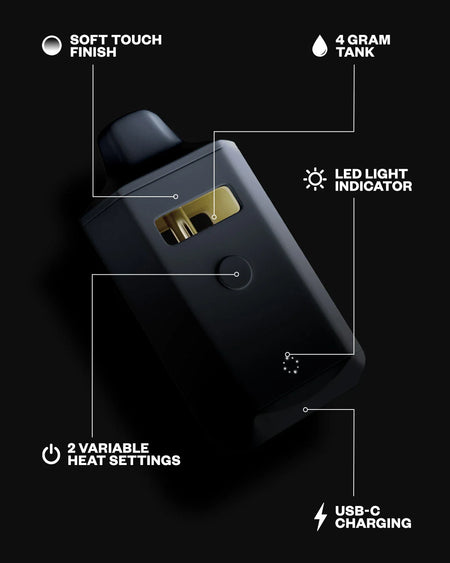 SOFT TOUCH FINISH

4 GRAM TANK

LED LIGHT INDICATOR

2 VARIABLE HEAT SETTINGS

USB-C CHARGING