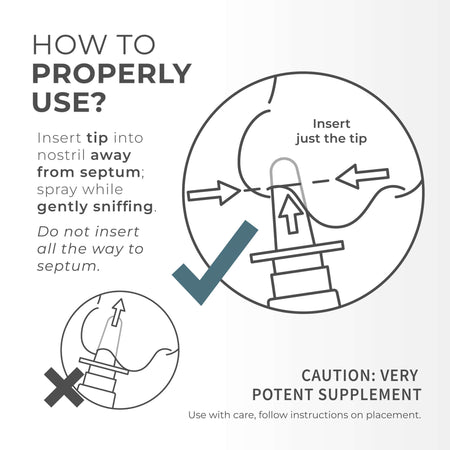 HOW TO PROPERLY USE?

Insert tip into nostril away from septum; spray while gently sniffing.

Do not insert all the way to septum.

Insert just the tip

CAUTION: VERY POTENT SUPPLEMENT

Use with care, follow instructions on placement.