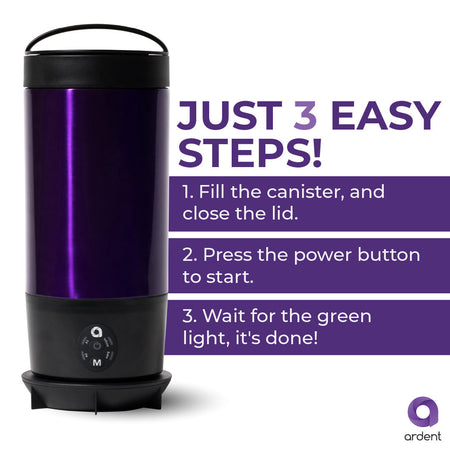 JUST 3 EASY STEPS!

1. Fill the canister, and close the lid.

2. Press the power button to start.

3. Wait for the green light, it's done!

M

ardent