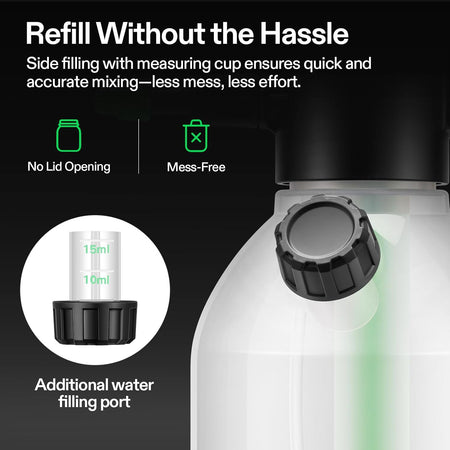 Refill Without the Hassle

Side filling with measuring cup ensures quick and accurate mixing—less mess, less effort.

No Lid Opening

Mess-Free

15ml

10ml

Additional water filling port